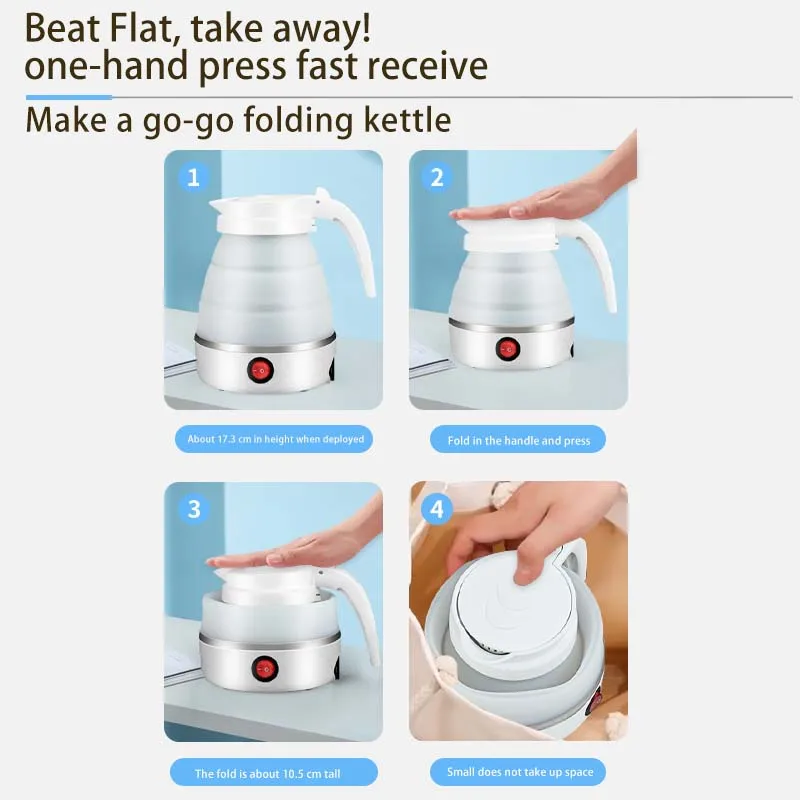 Beat Flat, take away!
one-hand press fast receive

Make a go-go folding kettle

1

About 17.3 cm in height when deployed

2

Fold in the handle and press

3

The fold is about 10.5 cm tall

4

Small does not take up space